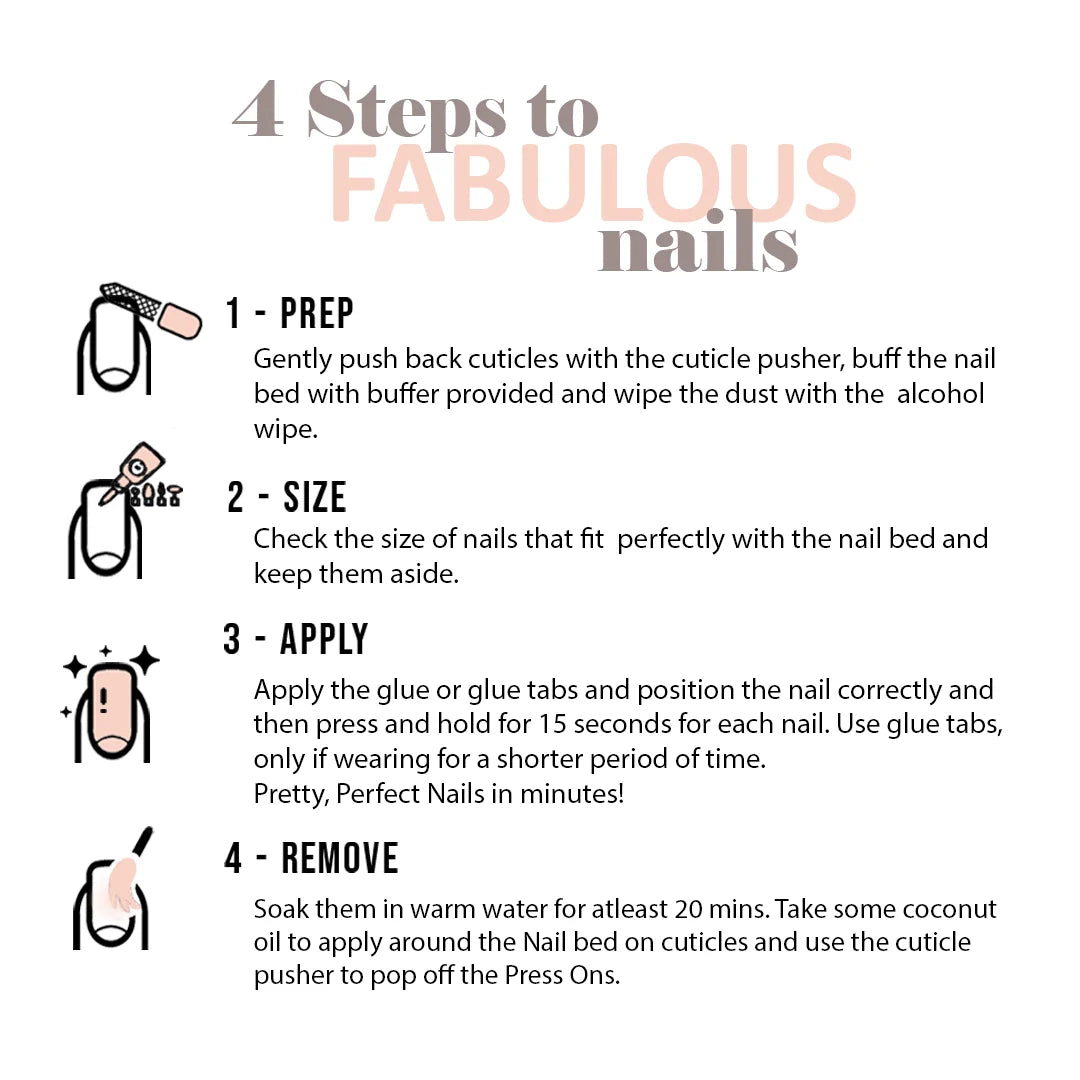 4 Steps to
FABULOUS
nails

1 - PREP
Gently push back cuticles with the cuticle pusher, buff the nail bed with buffer provided and wipe the dust with the alcohol wipe.

2 - SIZE
Check the size of nails that fit perfectly with the nail bed and keep them aside.

3 - APPLY
Apply the glue or glue tabs and position the nail correctly and then press and hold for 15 seconds for each nail. Use glue tabs, only if wearing for a shorter period of time.
Pretty, Perfect Nails in minutes!

4 - REMOVE
Soak them in warm water for atleast 20 mins. Take some coconut oil to apply around the Nail bed on cuticles and use the cuticle pusher to pop off the Press Ons.