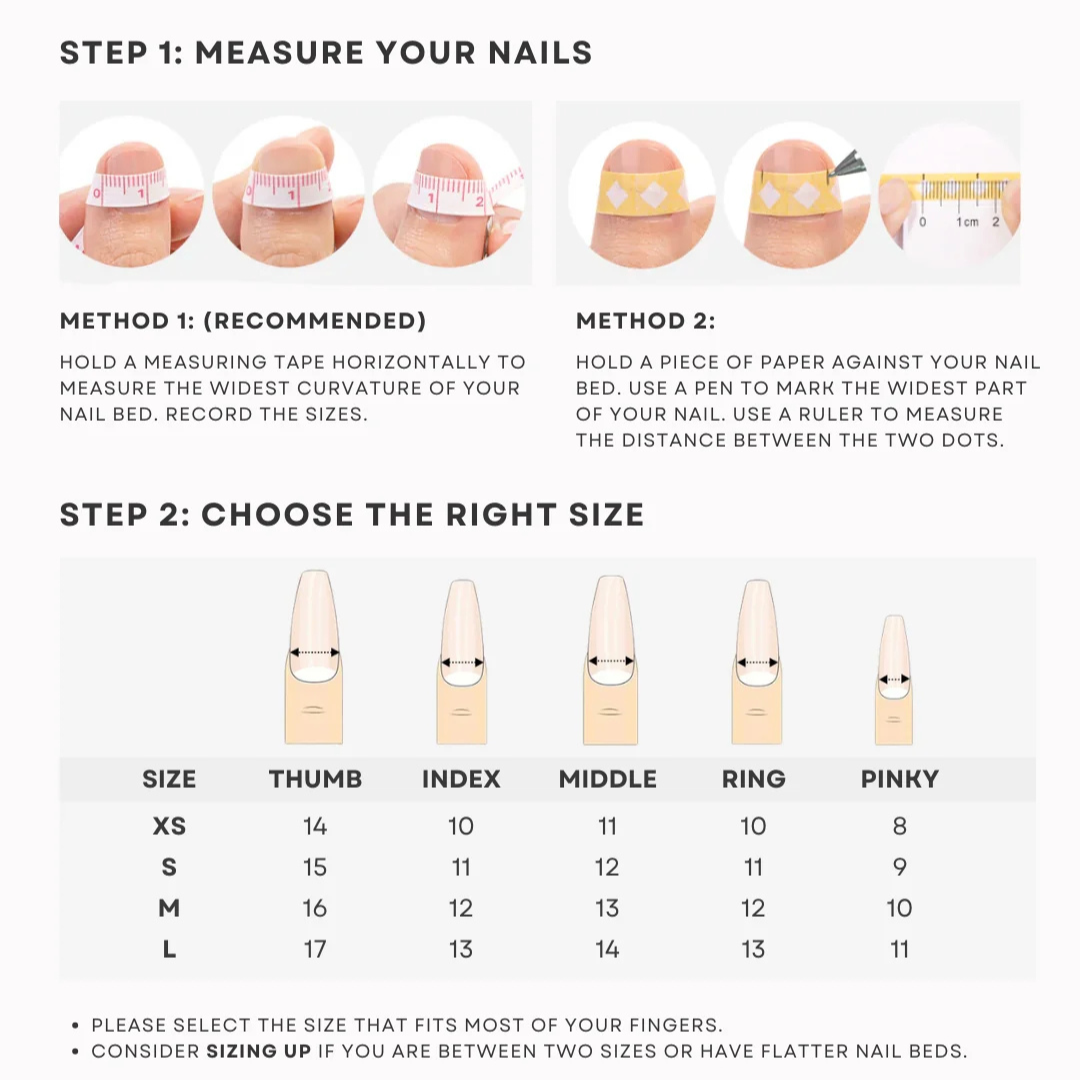 STEP 1: MEASURE YOUR NAILS

0 1

1

1 2

0 1cm 2

METHOD 1: (RECOMMENDED)

HOLD A MEASURING TAPE HORIZONTALLY TO MEASURE THE WIDEST CURVATURE OF YOUR NAIL BED. RECORD THE SIZES.

METHOD 2:

HOLD A PIECE OF PAPER AGAINST YOUR NAIL BED. USE A PEN TO MARK THE WIDEST PART OF YOUR NAIL. USE A RULER TO MEASURE THE DISTANCE BETWEEN THE TWO DOTS.

STEP 2: CHOOSE THE RIGHT SIZE

| SIZE | THUMB | INDEX | MIDDLE | RING | PINKY |
|---|---|---|---|---|---|
| XS | 14 | 10 | 11 | 10 | 8 |
| S | 15 | 11 | 12 | 11 | 9 |
| M | 16 | 12 | 13 | 12 | 10 |
| L | 17 | 13 | 14 | 13 | 11 |

• PLEASE SELECT THE SIZE THAT FITS MOST OF YOUR FINGERS.
• CONSIDER SIZING UP IF YOU ARE BETWEEN TWO SIZES OR HAVE FLATTER NAIL BEDS.